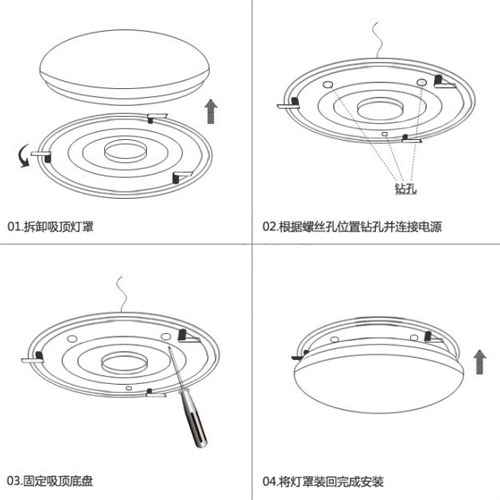 01.拆卸吸顶灯罩

钻孔

02.根据螺丝孔位置钻孔并连接电源

03.固定吸顶底盘

04.将灯罩装回完成安装