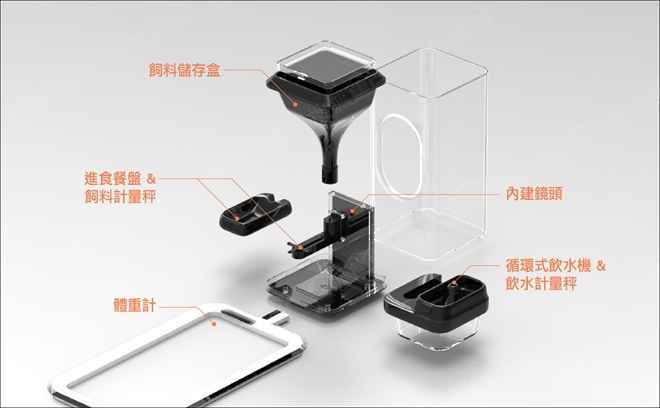 飼料儲存盒

進食餐盤 &
飼料計量秤

內建鏡頭

循環式飲水機 &
飲水計量秤

體重計